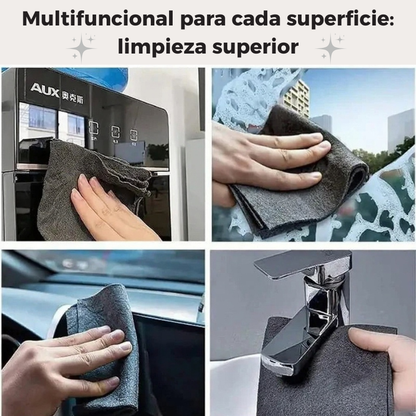 Multifuncional para cada superficie:
limpieza superior

AUX 奥克斯